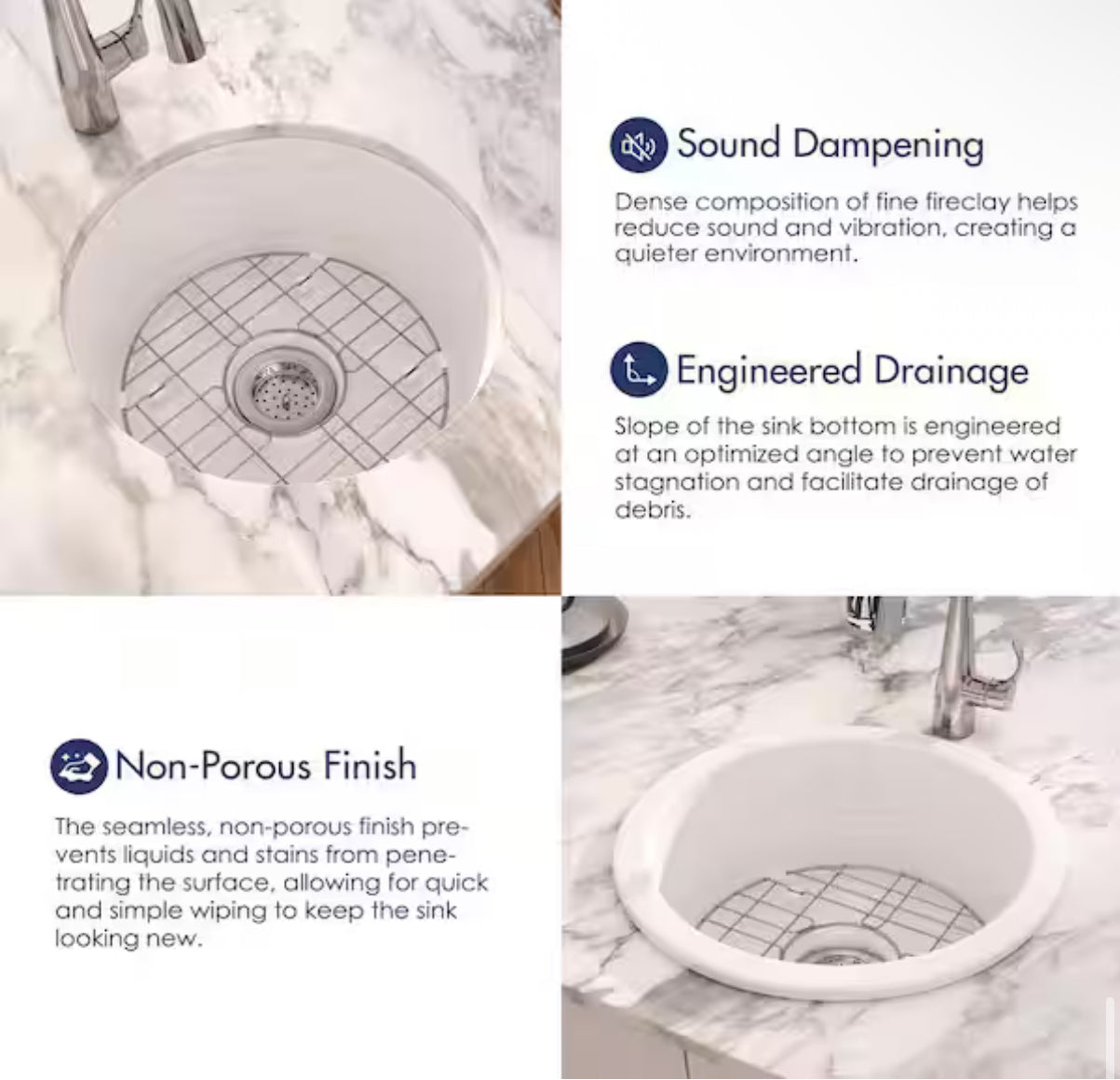 Sound Dampening

Dense composition of fine fireclay helps reduce sound and vibration, creating a quieter environment.

Engineered Drainage

Slope of the sink bottom is engineered at an optimized angle to prevent water stagnation and facilitate drainage of debris.

Non-Porous Finish

The seamless, non-porous finish prevents liquids and stains from penetrating the surface, allowing for quick and simple wiping to keep the sink looking new.