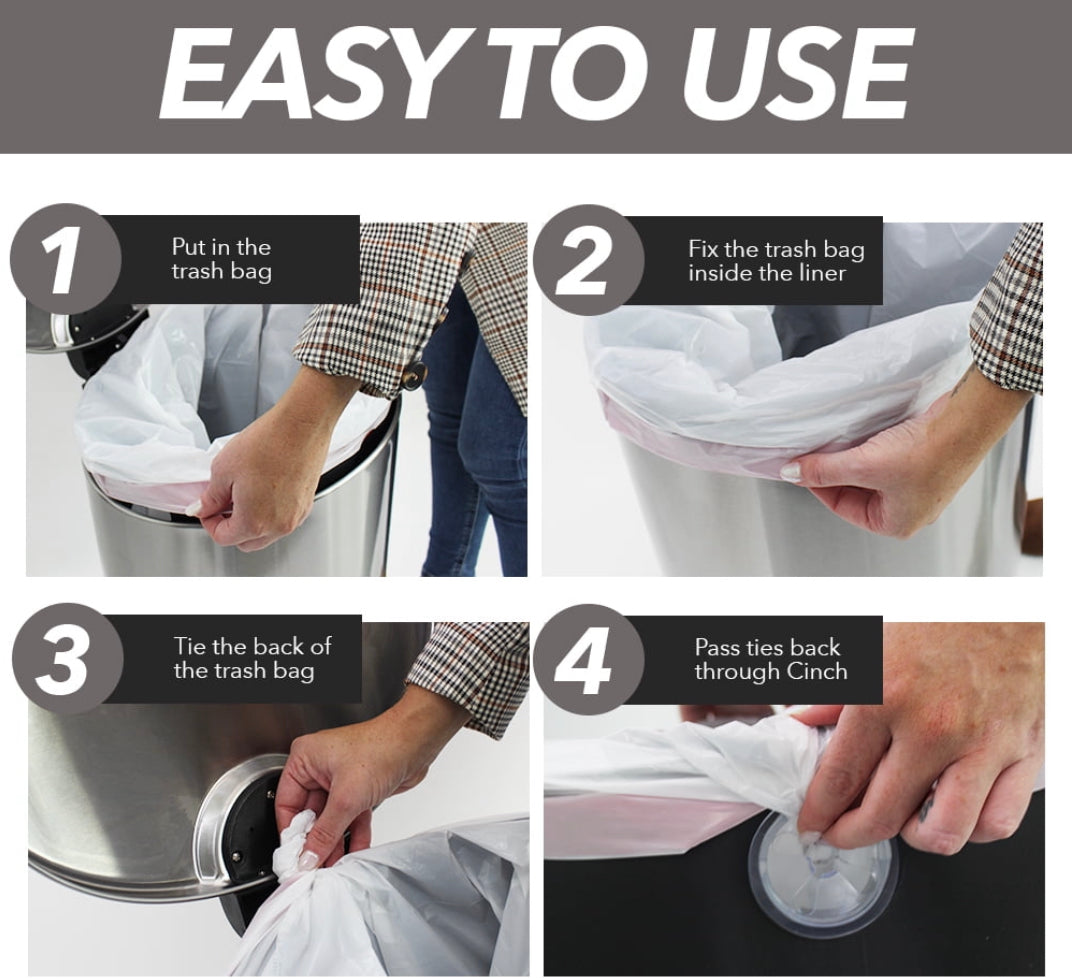 EASY TO USE

1
Put in the trash bag

2
Fix the trash bag inside the liner

3
Tie the back of the trash bag

4
Pass ties back through Cinch