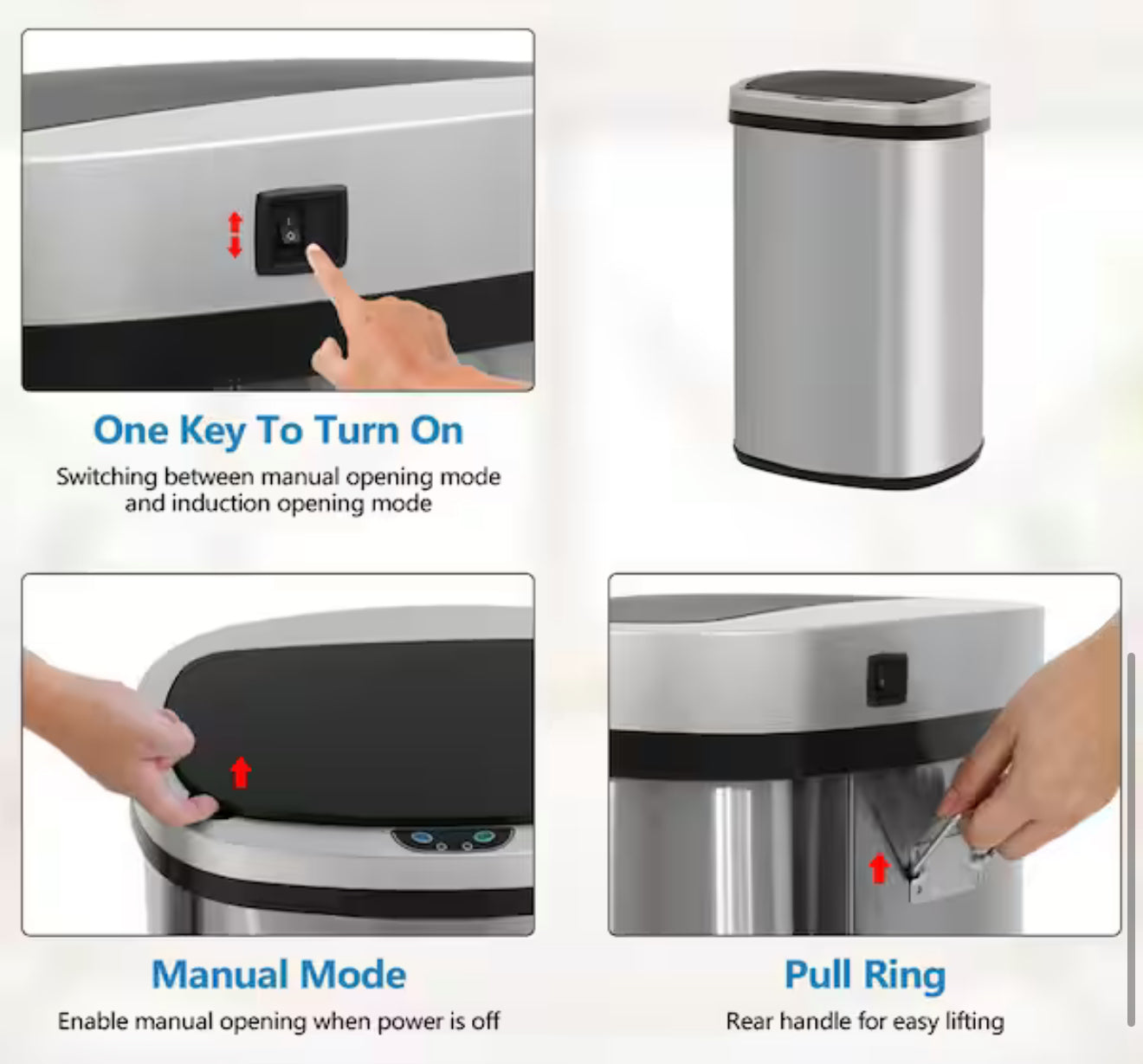 One Key To Turn On
Switching between manual opening mode and induction opening mode

Manual Mode
Enable manual opening when power is off

Pull Ring
Rear handle for easy lifting