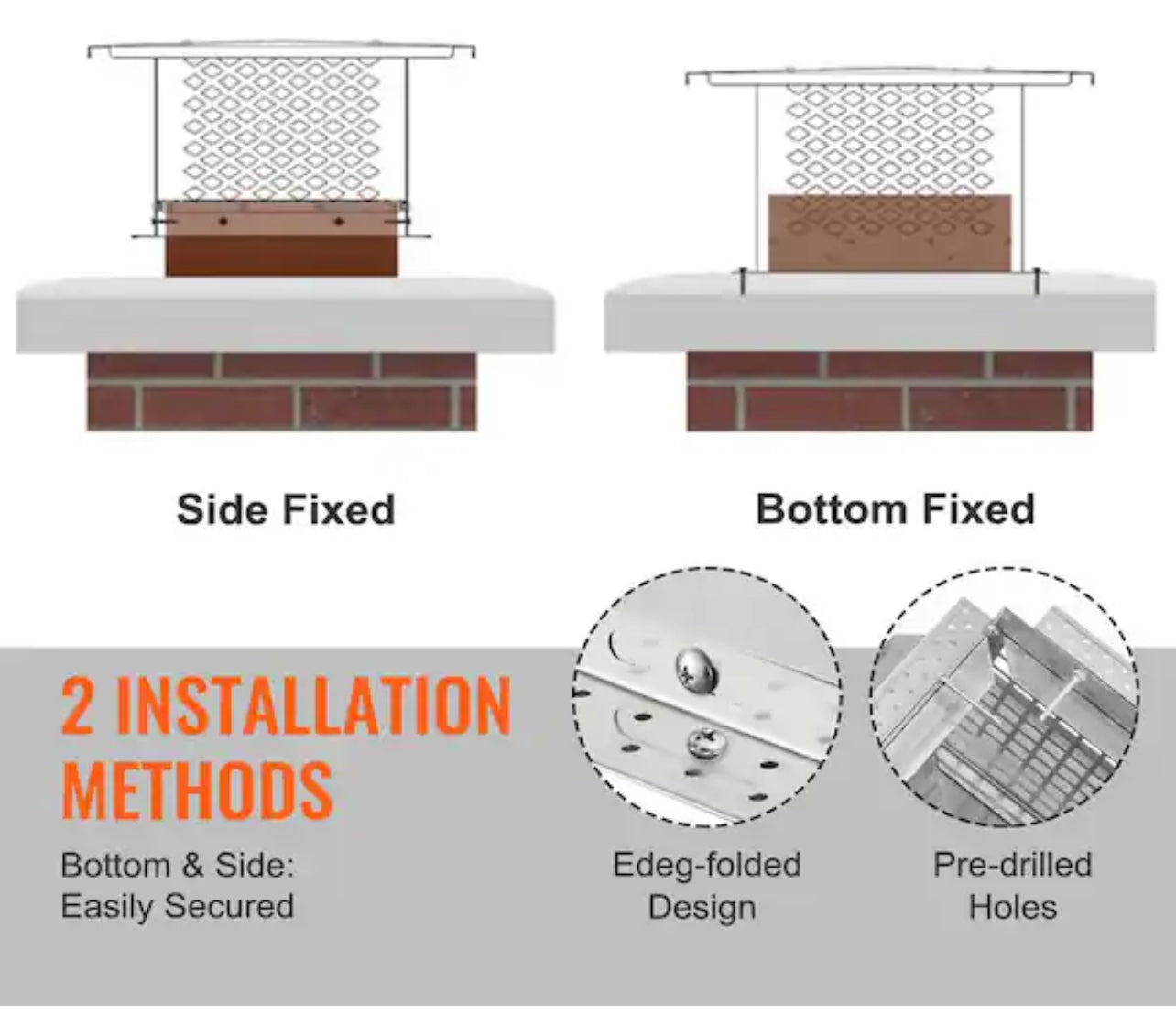 Side Fixed

Bottom Fixed

2 INSTALLATION METHODS

Bottom & Side: Easily Secured

Edeg-folded Design

Pre-drilled Holes