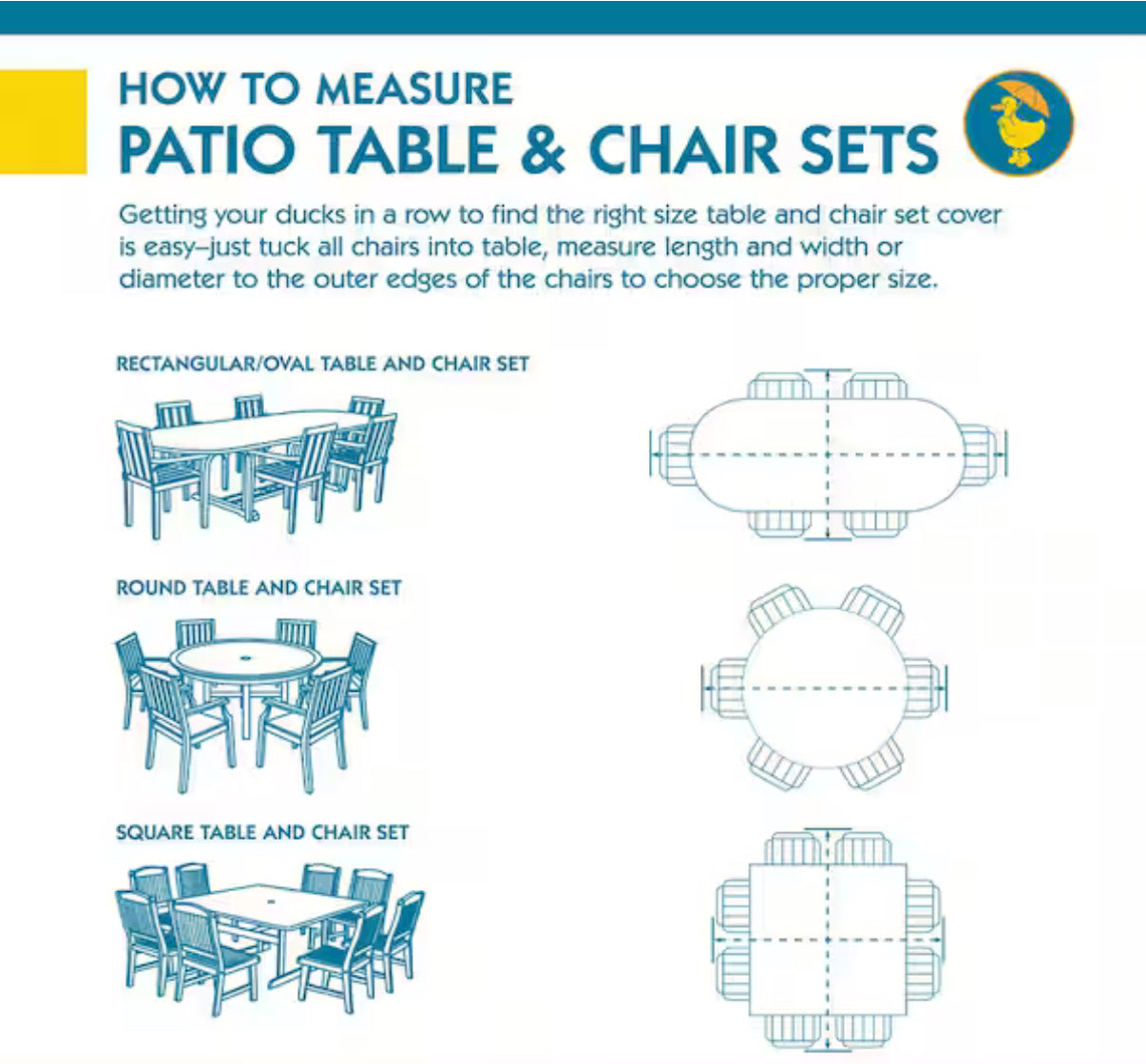 HOW TO MEASURE
PATIO TABLE & CHAIR SETS

Getting your ducks in a row to find the right size table and chair set cover is easy–just tuck all chairs into table, measure length and width or diameter to the outer edges of the chairs to choose the proper size.

RECTANGULAR/OVAL TABLE AND CHAIR SET

ROUND TABLE AND CHAIR SET

SQUARE TABLE AND CHAIR SET