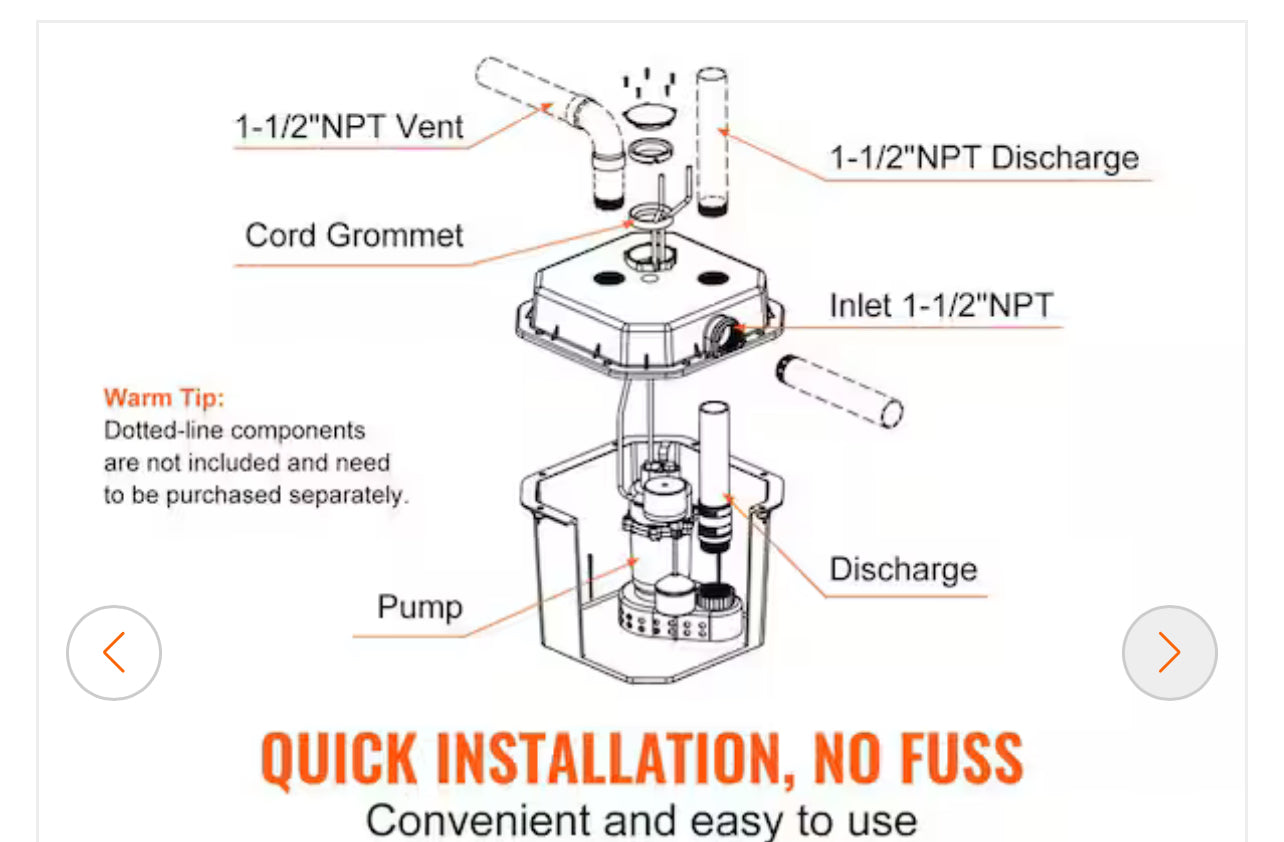 1-1/2"NPT Vent

1-1/2"NPT Discharge

Cord Grommet

Inlet 1-1/2"NPT

Warm Tip:
Dotted-line components are not included and need to be purchased separately.

Discharge

Pump

QUICK INSTALLATION, NO FUSS
Convenient and easy to use