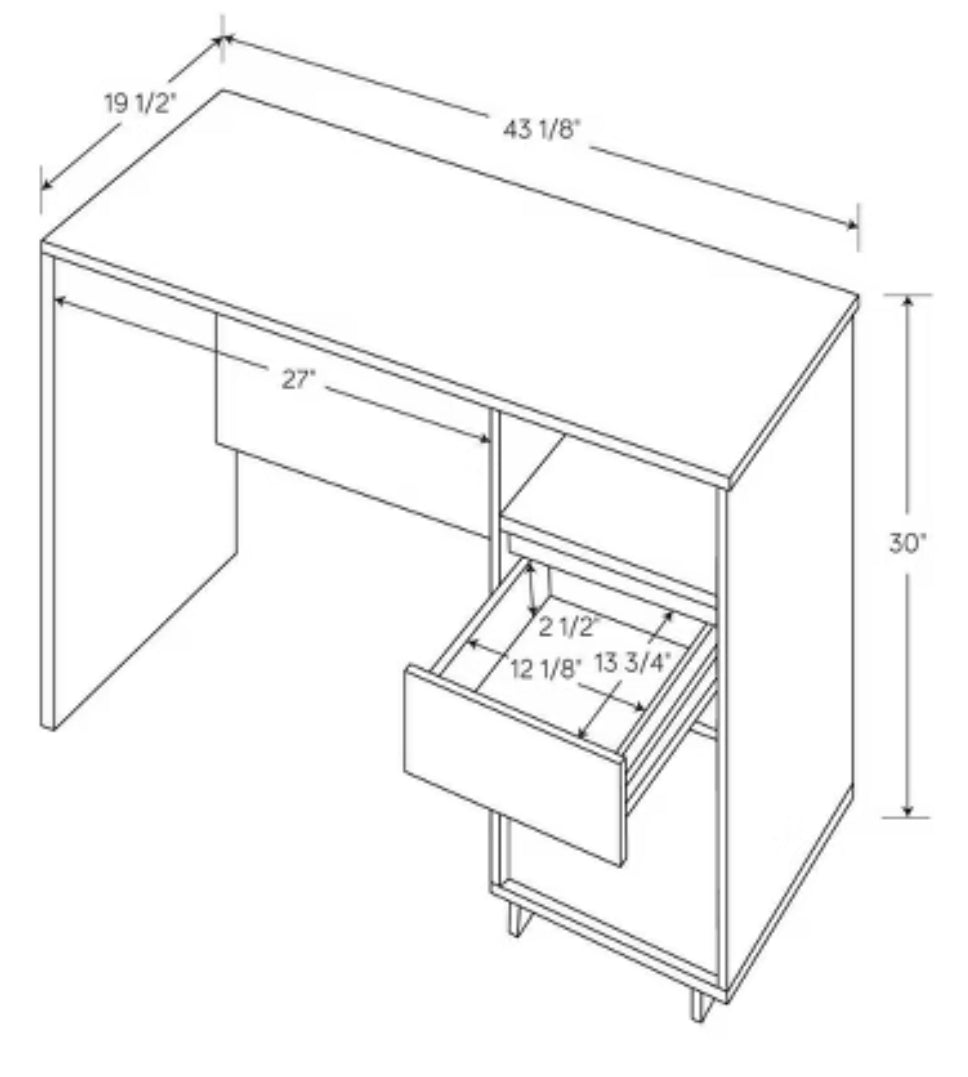 19 1/2"
43 1/8"
27"
30"
2 1/2"
12 1/8"
13 3/4"