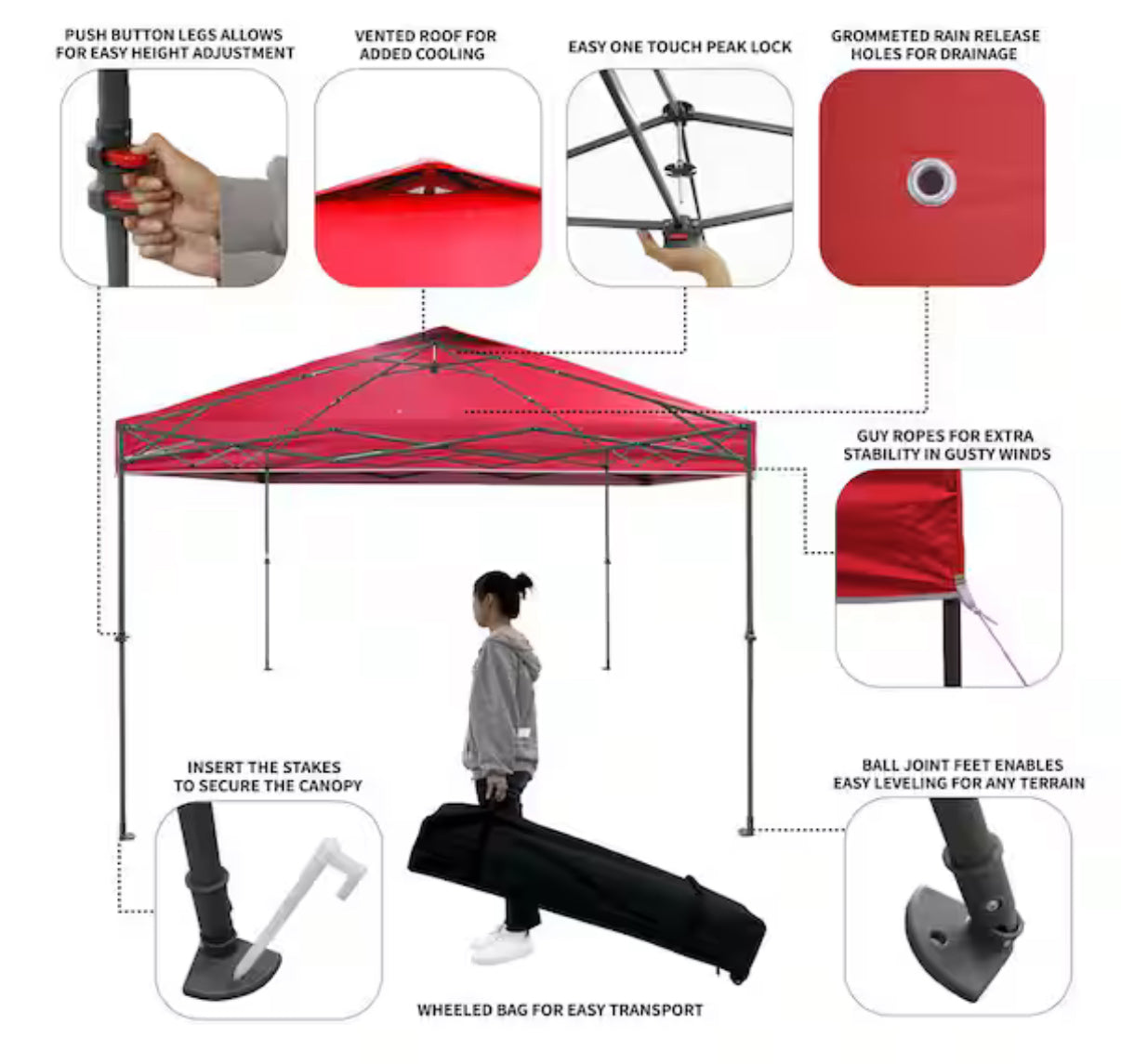 PUSH BUTTON LEGS ALLOWS FOR EASY HEIGHT ADJUSTMENT

VENTED ROOF FOR ADDED COOLING

EASY ONE TOUCH PEAK LOCK

GROMMETED RAIN RELEASE HOLES FOR DRAINAGE

GUY ROPES FOR EXTRA STABILITY IN GUSTY WINDS

INSERT THE STAKES TO SECURE THE CANOPY

BALL JOINT FEET ENABLES EASY LEVELING FOR ANY TERRAIN

WHEELED BAG FOR EASY TRANSPORT