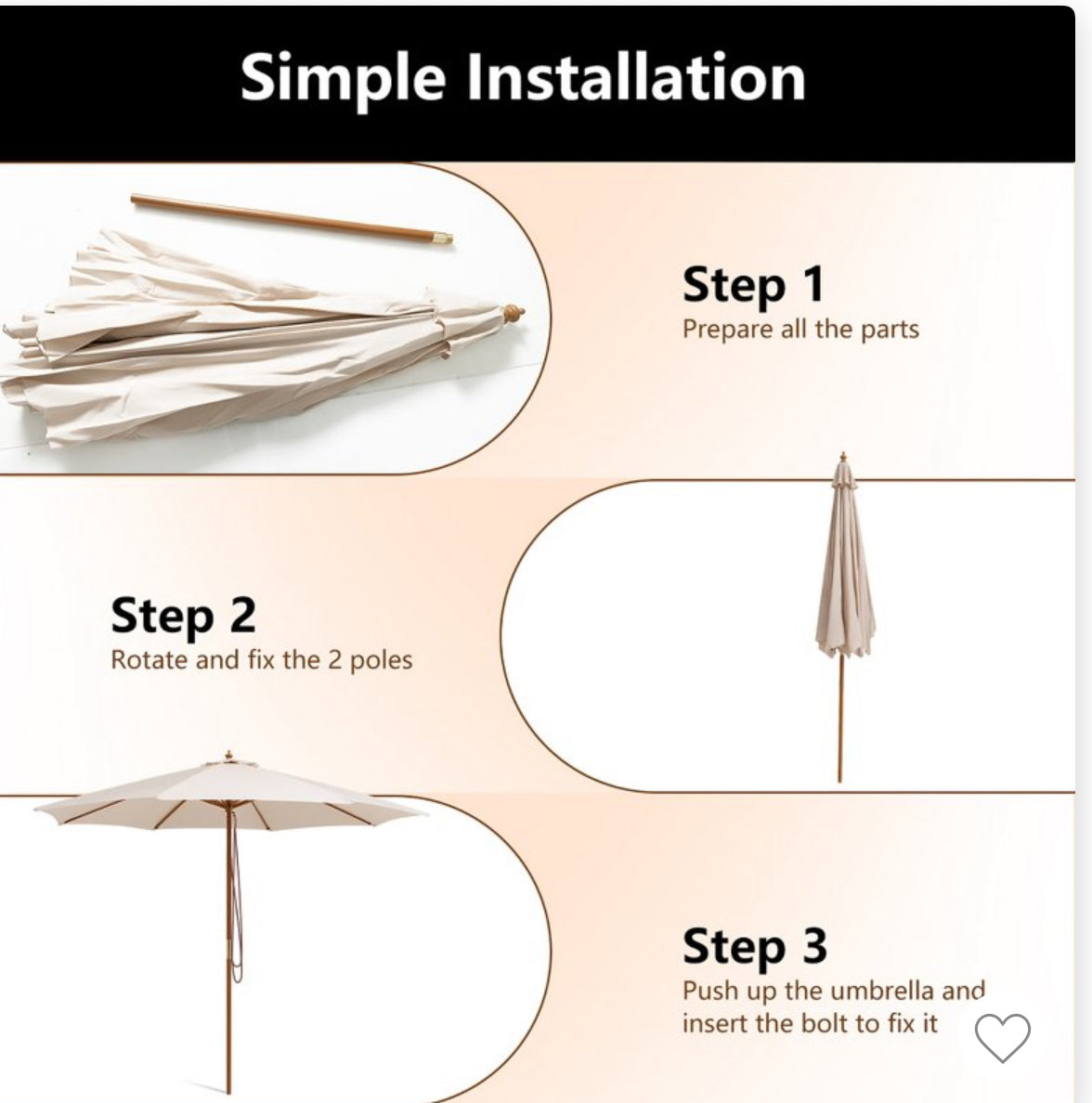 Simple Installation

Step 1
Prepare all the parts

Step 2
Rotate and fix the 2 poles

Step 3
Push up the umbrella and insert the bolt to fix it