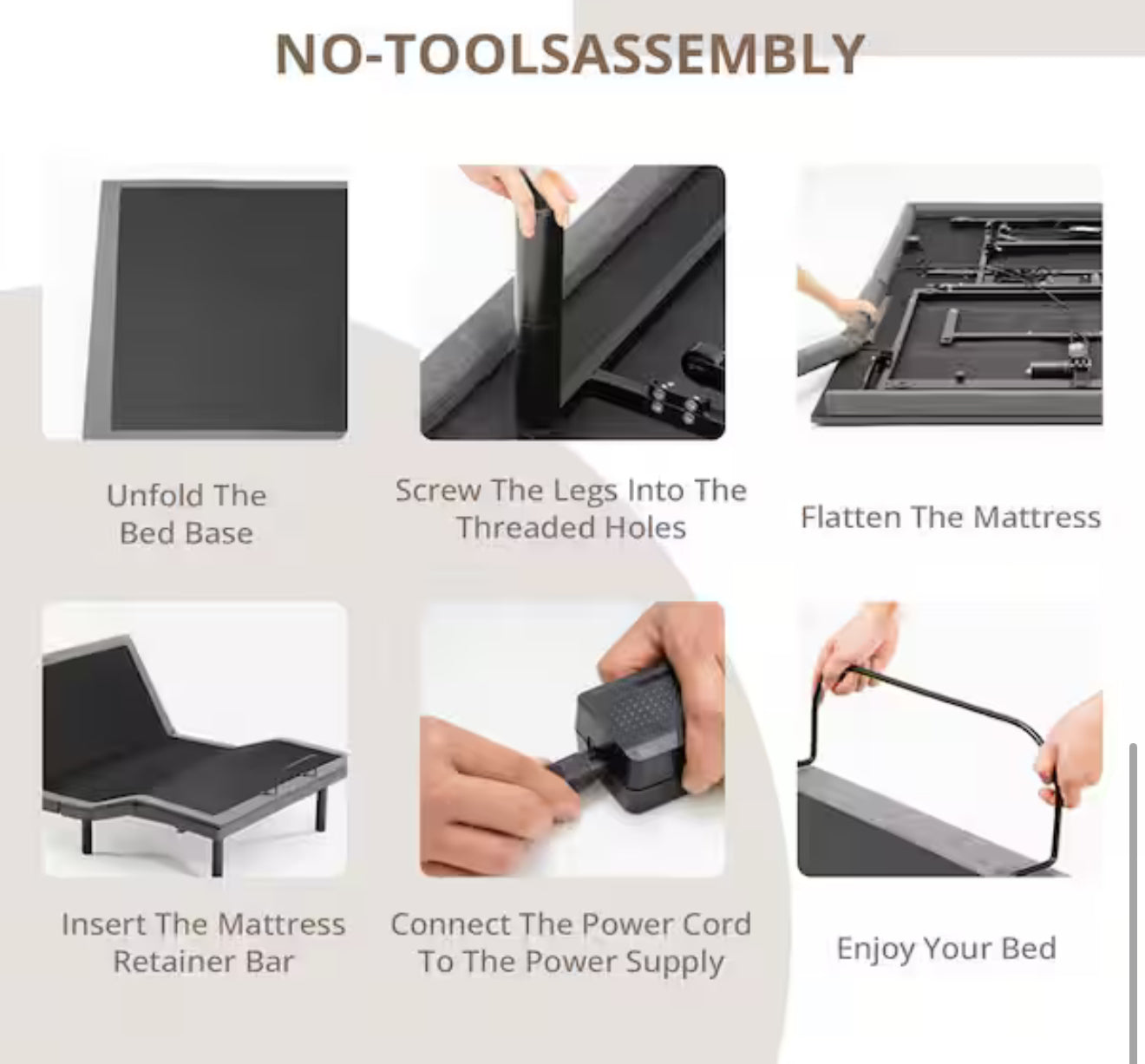 NO-TOOLSASSEMBLY

Unfold The Bed Base

Screw The Legs Into The Threaded Holes

Flatten The Mattress

Insert The Mattress Retainer Bar

Connect The Power Cord To The Power Supply

Enjoy Your Bed