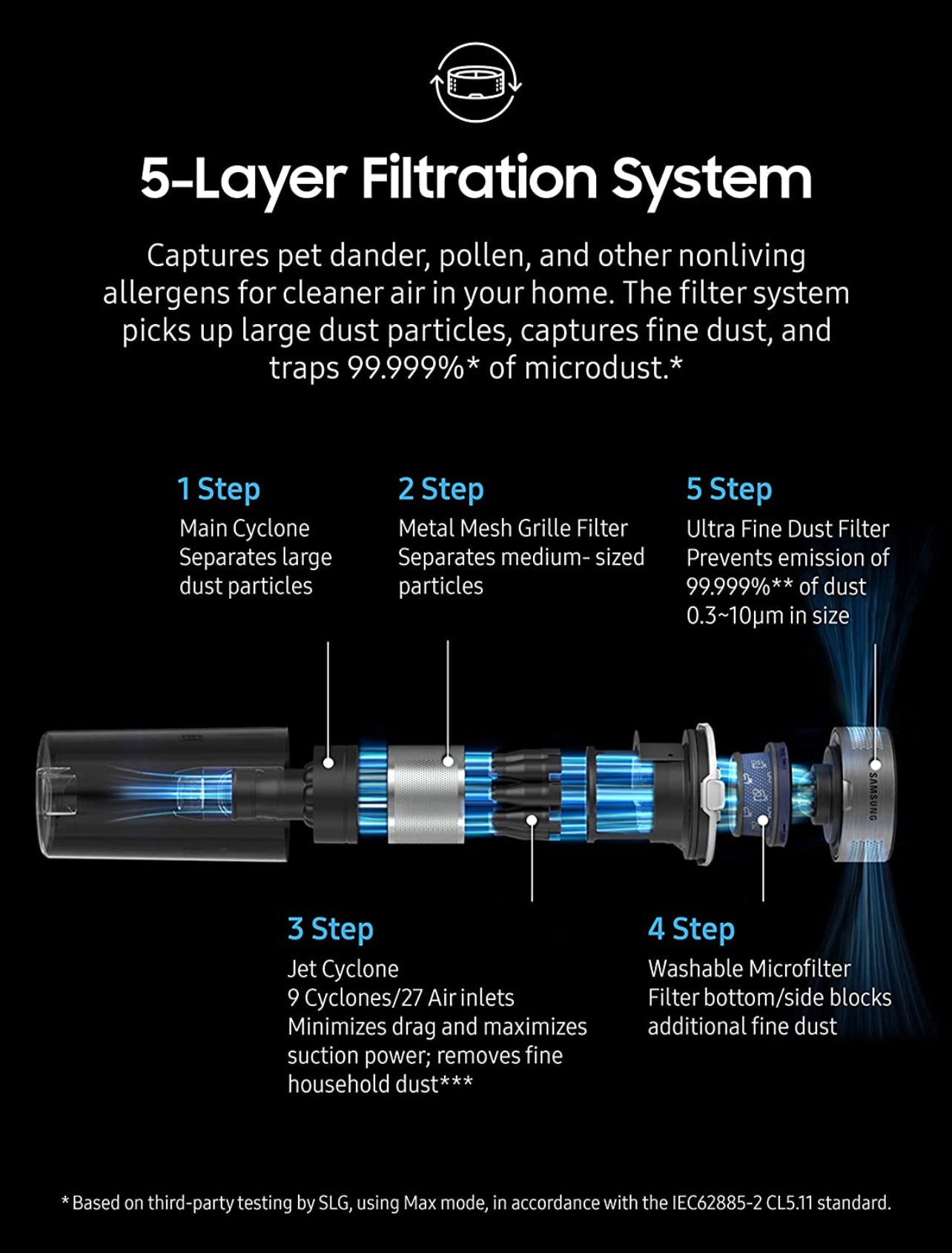 5-Layer Filtration System

Captures pet dander, pollen, and other nonliving allergens for cleaner air in your home. The filter system picks up large dust particles, captures fine dust, and traps 99.999%* of microdust.*

1 Step
Main Cyclone
Separates large dust particles

2 Step
Metal Mesh Grille Filter
Separates medium- sized particles

5 Step
Ultra Fine Dust Filter
Prevents emission of 99.999%** of dust 0.3~10μm in size

SAMSUNG

3 Step
Jet Cyclone
9 Cyclones/27 Air inlets
Minimizes drag and maximizes suction power; removes fine household dust***

4 Step
Washable Microfilter
Filter bottom/side blocks additional fine dust

* Based on third-party testing by SLG, using Max mode, in accordance with the IEC62885-2 CL5.11 standard.